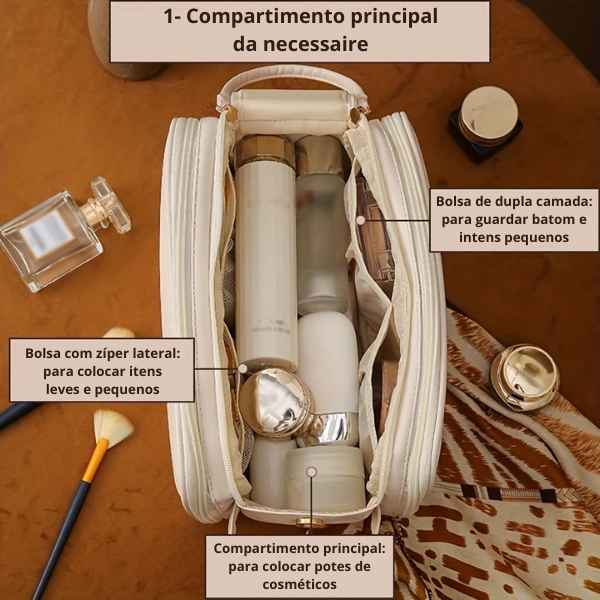 1- Compartimento principal da necessaire

Bolsa de dupla camada: para guardar batom e intens pequenos

Bolsa com zíper lateral: para colocar itens leves e pequenos

Compartimento principal: para colocar potes de cosméticos